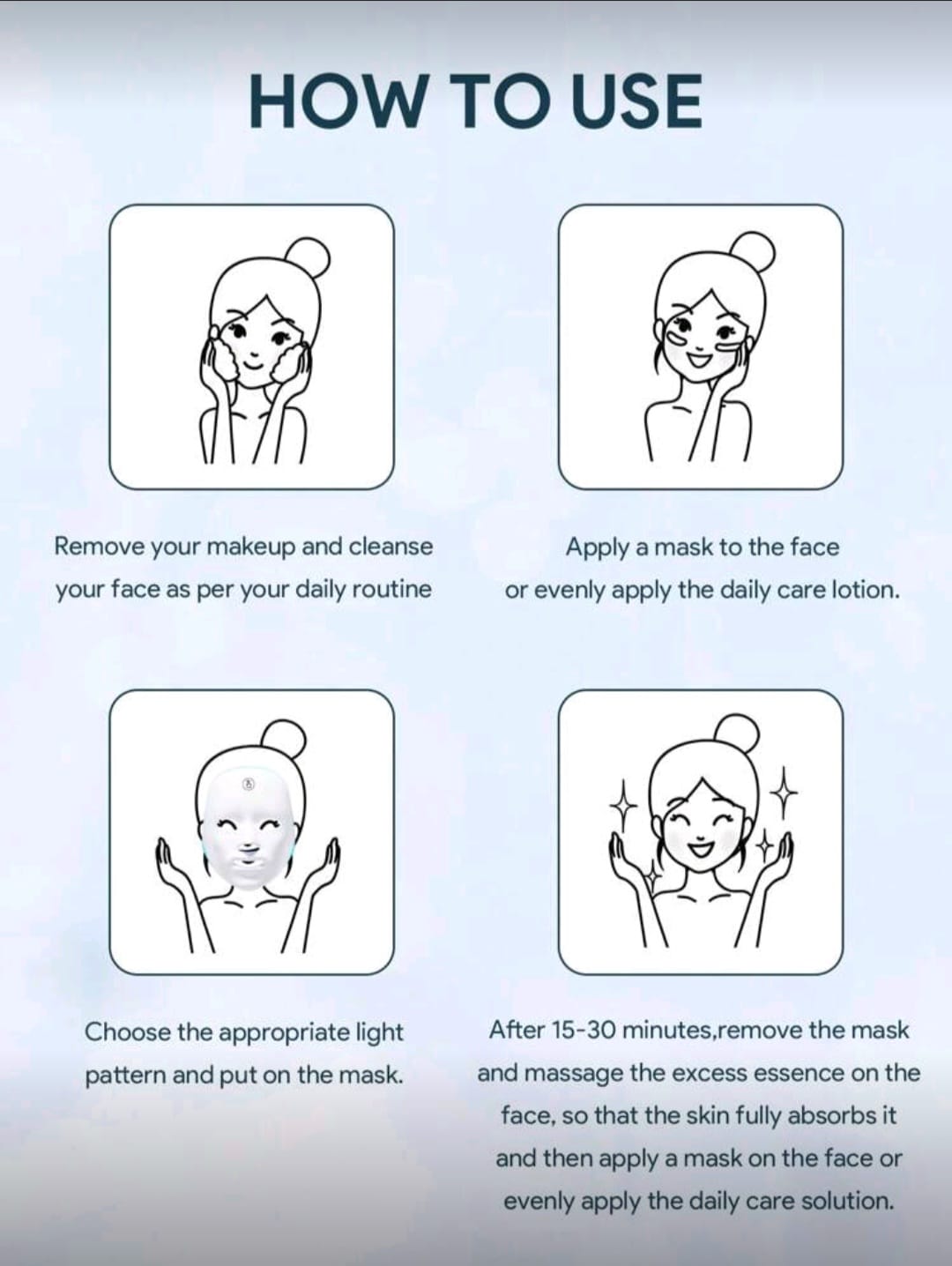 HOW TO USE

Remove your makeup and cleanse your face as per your daily routine

Apply a mask to the face or evenly apply the daily care lotion.

Choose the appropriate light pattern and put on the mask.

After 15-30 minutes,remove the mask and massage the excess essence on the face, so that the skin fully absorbs it and then apply a mask on the face or evenly apply the daily care solution.