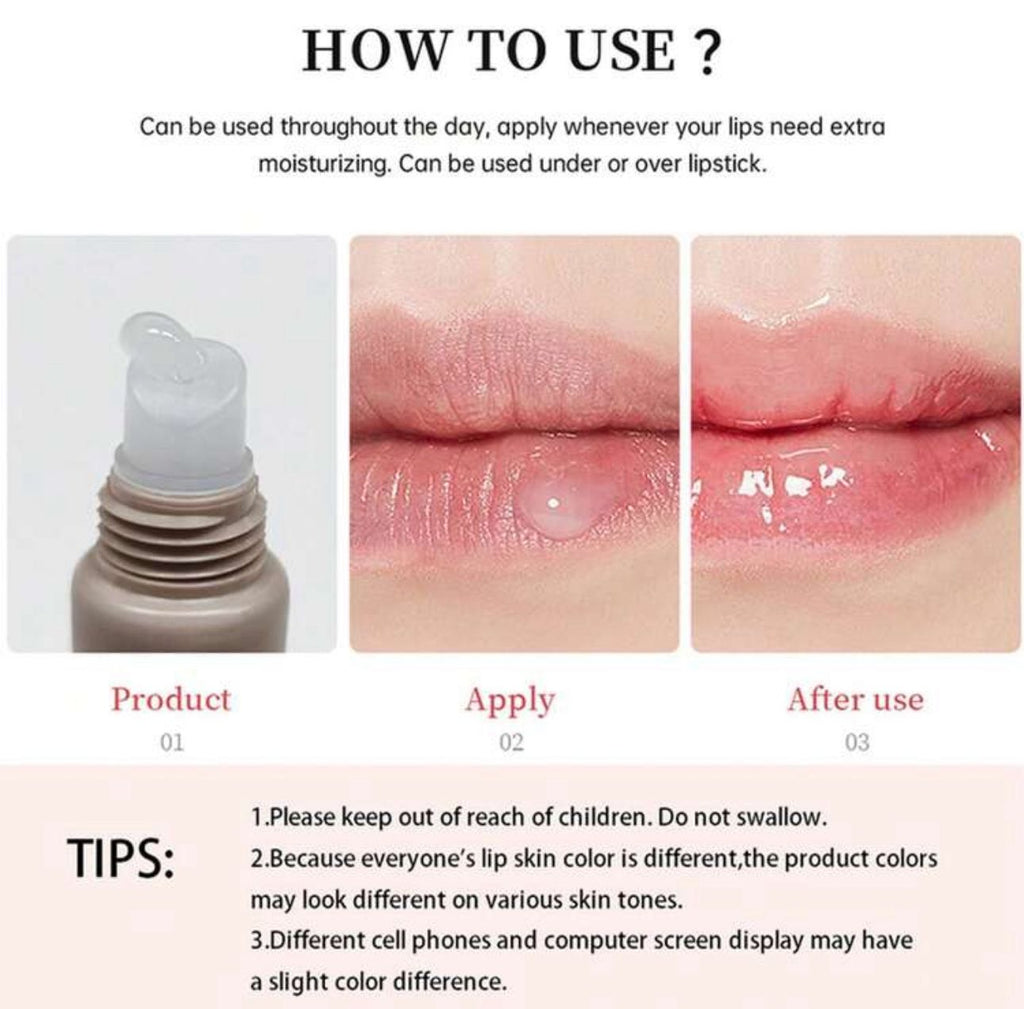 HOW TO USE ?

Can be used throughout the day, apply whenever your lips need extra moisturizing. Can be used under or over lipstick.

Product
01

Apply
02

After use
03

TIPS:

1.Please keep out of reach of children. Do not swallow.
2.Because everyone's lip skin color is different,the product colors may look different on various skin tones.
3.Different cell phones and computer screen display may have a slight color difference.