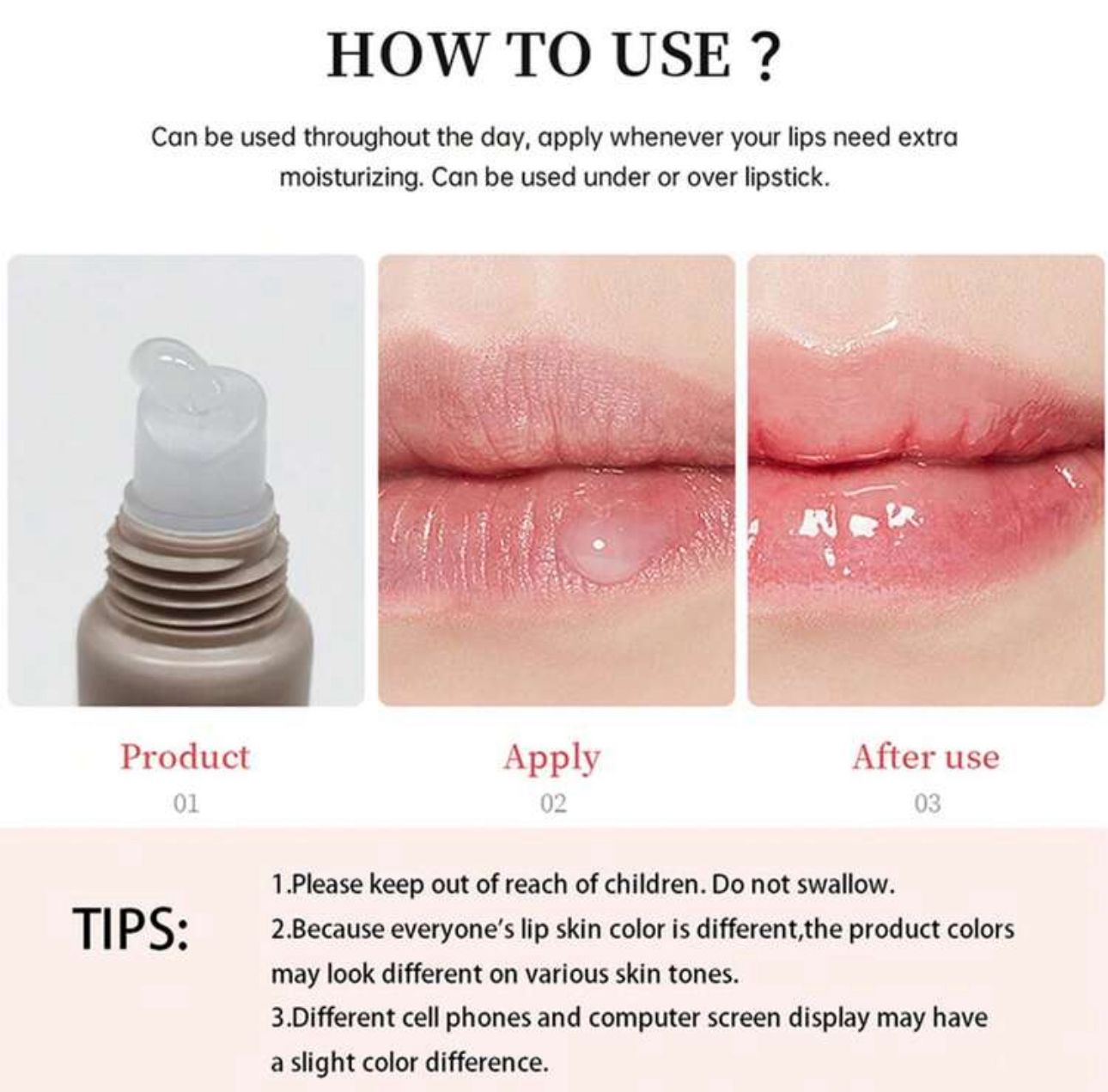 HOW TO USE ?

Can be used throughout the day, apply whenever your lips need extra moisturizing. Can be used under or over lipstick.

Product
01

Apply
02

After use
03

TIPS:

1.Please keep out of reach of children. Do not swallow.
2.Because everyone's lip skin color is different,the product colors may look different on various skin tones.
3.Different cell phones and computer screen display may have a slight color difference.