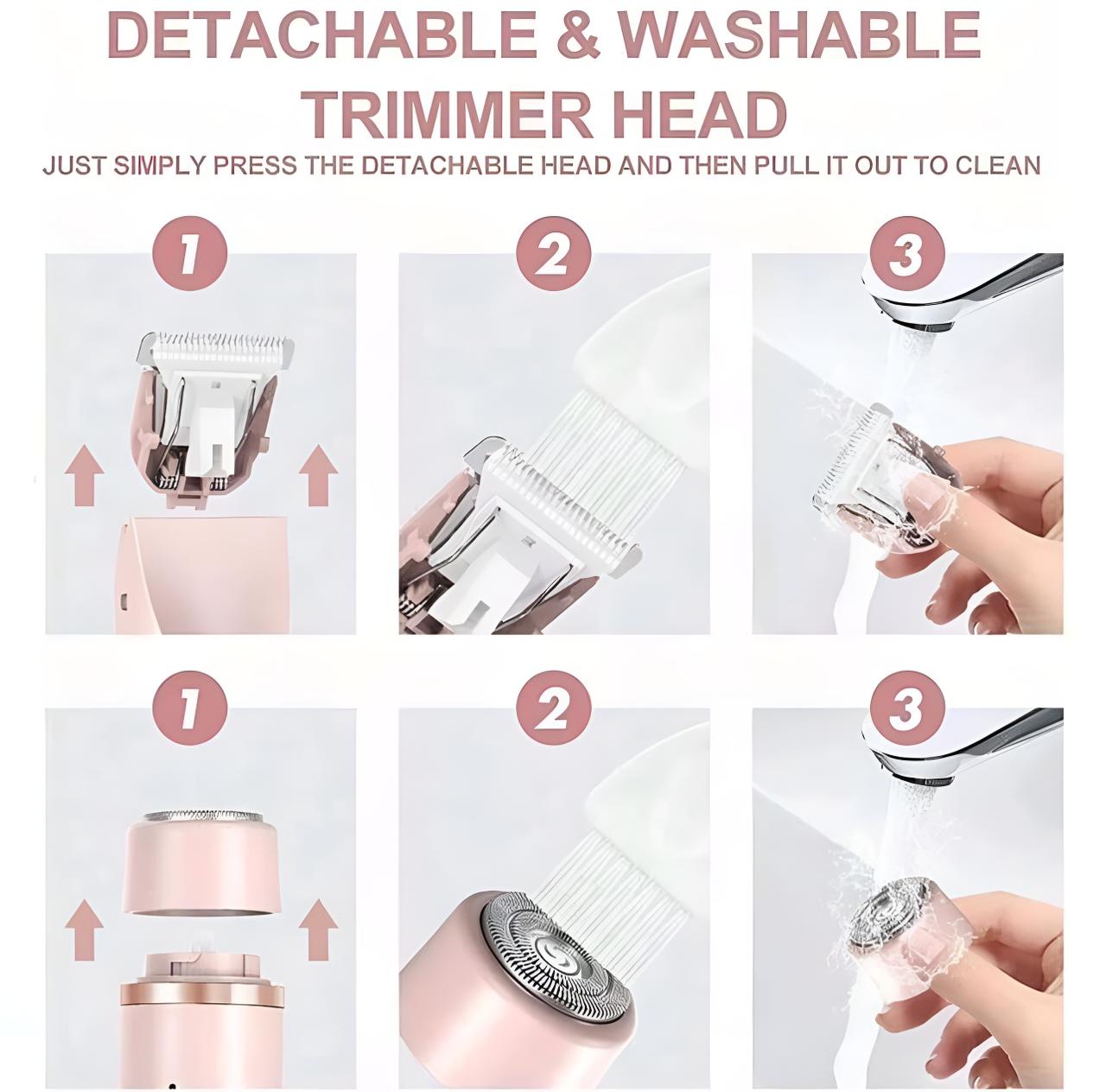 DETACHABLE & WASHABLE TRIMMER HEAD

JUST SIMPLY PRESS THE DETACHABLE HEAD AND THEN PULL IT OUT TO CLEAN

1

2

3

1

2

3